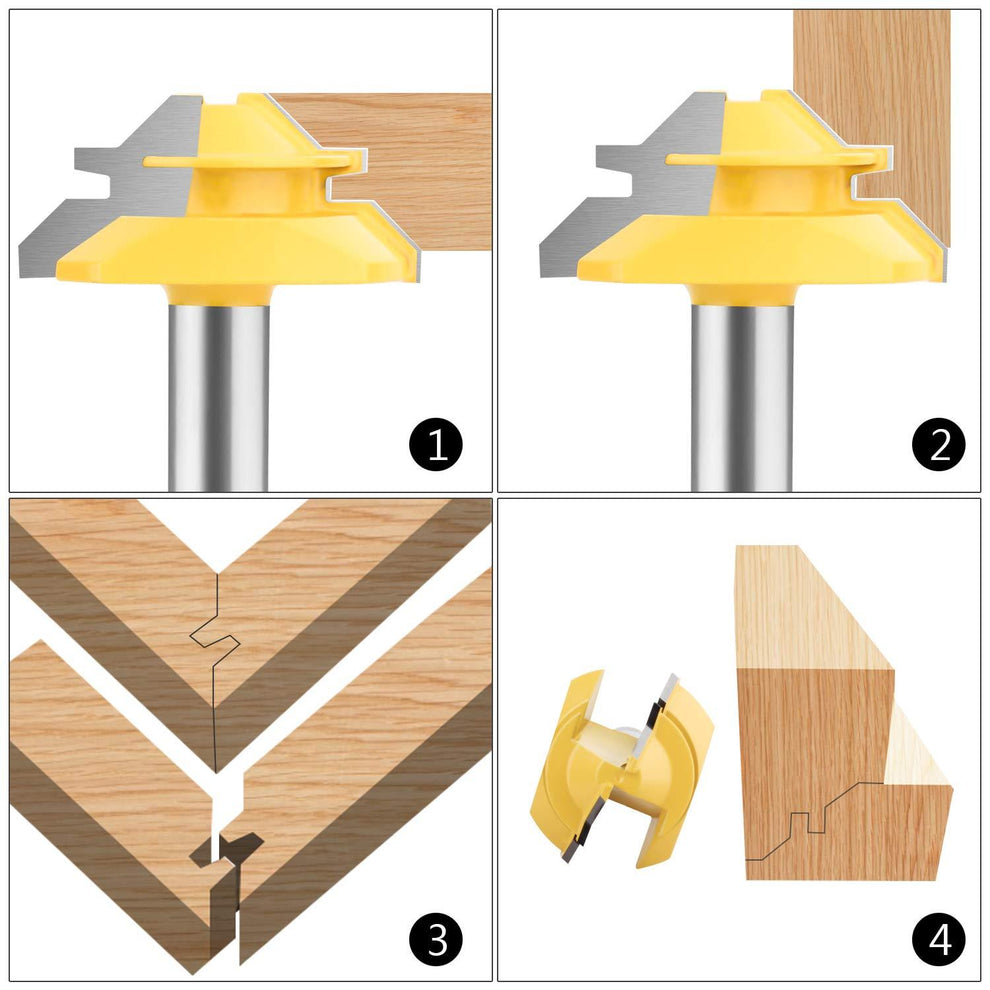 1

2

3

4