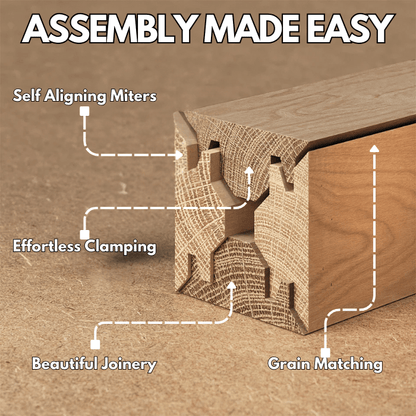 ASSEMBLY MADE EASY

Self Aligning Miters

Effortless Clamping

Beautiful Joinery

Grain Matching