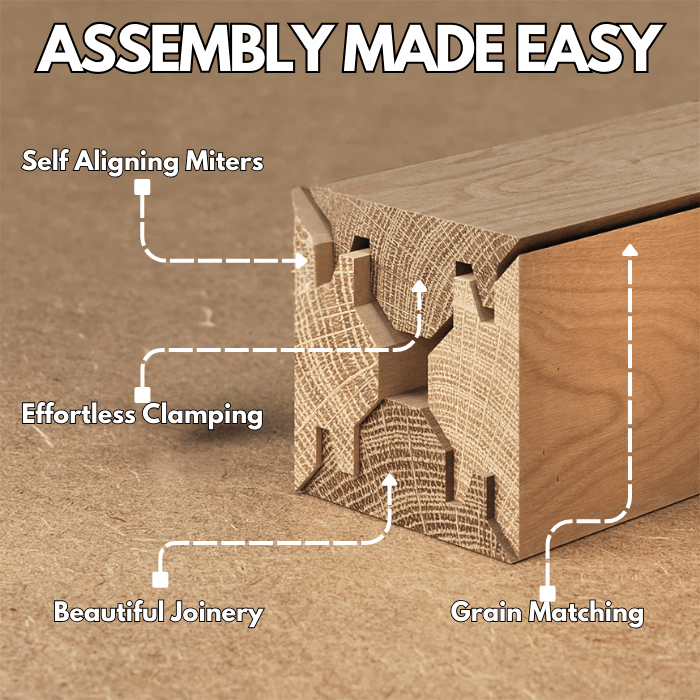 ASSEMBLY MADE EASY

Self Aligning Miters

Effortless Clamping

Beautiful Joinery

Grain Matching